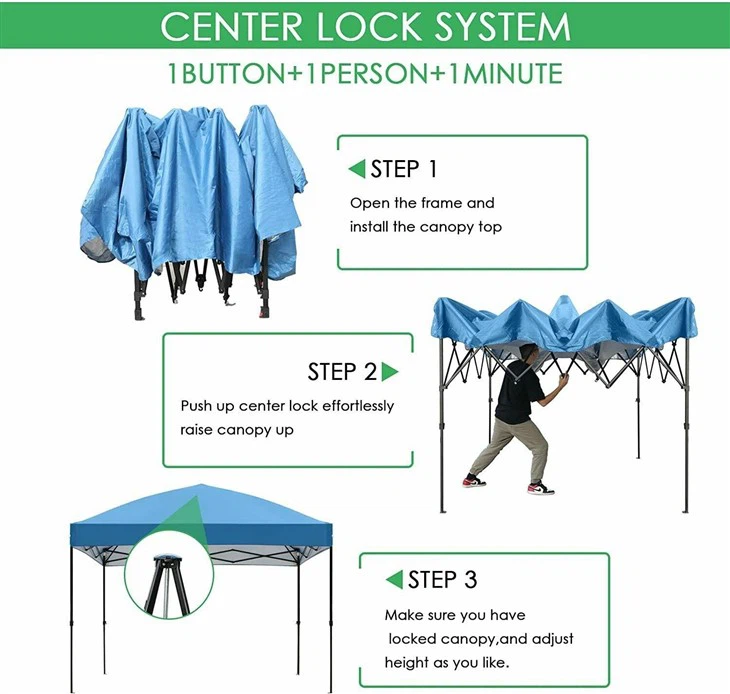 CENTER LOCK SYSTEM

1BUTTON+1PERSON+1MINUTE

STEP 1

Open the frame and install the canopy top

STEP 2

Push up center lock effortlessly raise canopy up

STEP 3

Make sure you have locked canopy,and adjust height as you like.